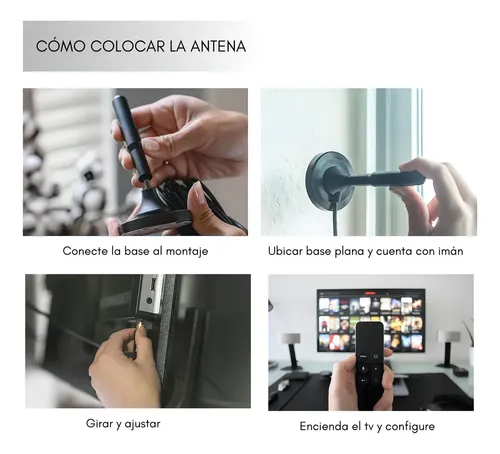 CÓMO COLOCAR LA ANTENA

Conecte la base al montaje

Ubicar base plana y cuenta con imán

Girar y ajustar

Encienda el tv y configure