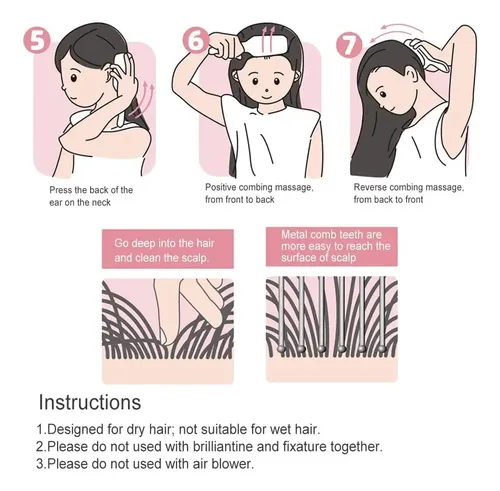 5

Press the back of the ear on the neck

6

Positive combing massage, from front to back

7

Reverse combing massage, from back to front

Go deep into the hair and clean the scalp.

Metal comb teeth are more easy to reach the surface of scalp

Instructions

1.Designed for dry hair; not suitable for wet hair.
2.Please do not used with brilliantine and fixature together.
3.Please do not used with air blower.