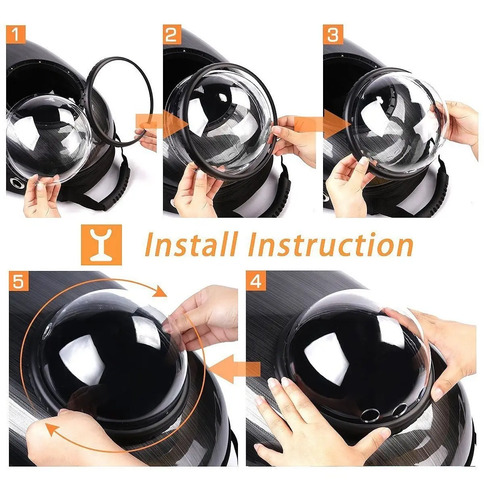 1

2

3

Install Instruction

5

4